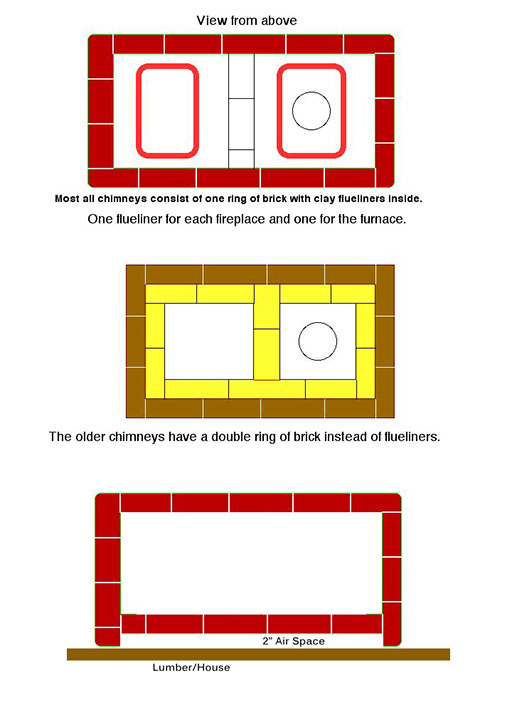 View from above

Most all chimneys consist of one ring of brick with clay flueliners inside.

One flueliner for each fireplace and one for the furnace.

The older chimneys have a double ring of brick instead of flueliners.

2" Air Space

Lumber/House